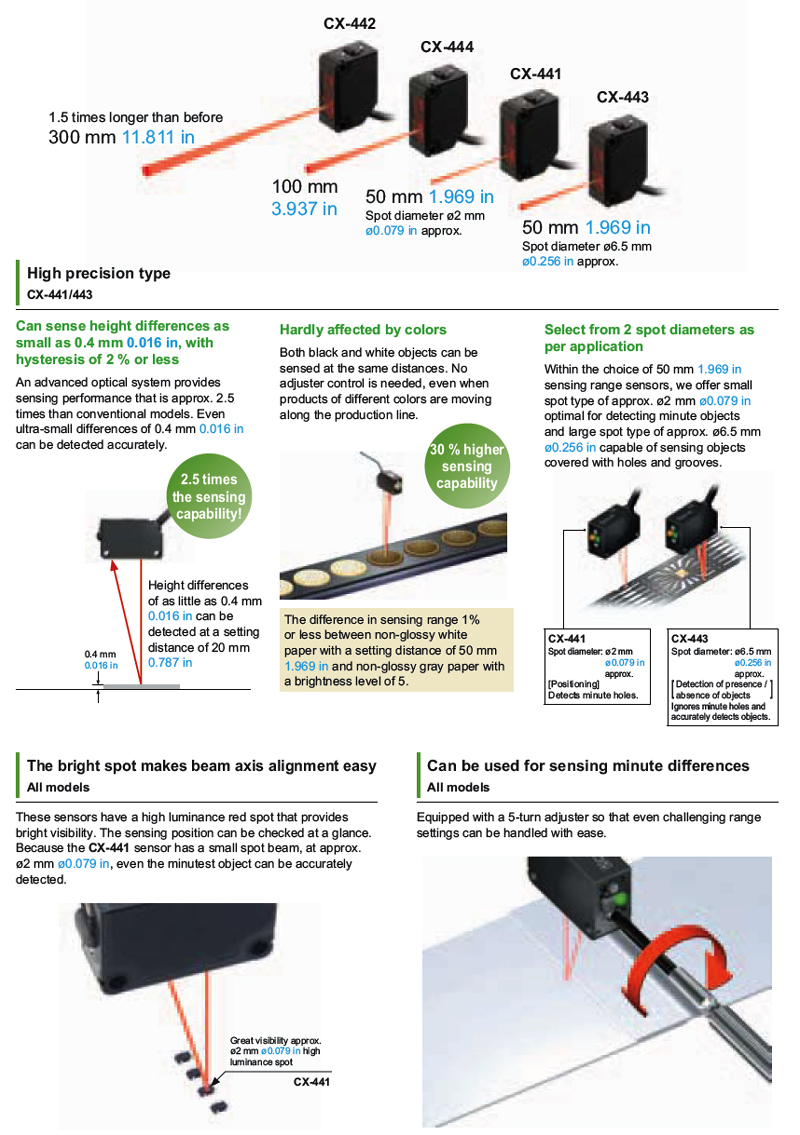 CX-442
CX-444
CX-441
CX-443

1.5 times longer than before
300 mm 11.811 in

100 mm
3.937 in

50 mm 1.969 in
Spot diameter ø2 mm
ø0.079 in approx.

50 mm 1.969 in
Spot diameter ø6.5 mm
ø0.256 in approx.

High precision type
CX-441/443

Can sense height differences as small as 0.4 mm 0.016 in, with hysteresis of 2 % or less

An advanced optical system provides sensing performance that is approx. 2.5 times than conventional models. Even ultra-small differences of 0.4 mm 0.016 in can be detected accurately.

2.5 times the sensing capability!

Height differences of as little as 0.4 mm 0.016 in can be detected at a setting distance of 20 mm 0.787 in

0.4 mm
0.016 in

Hardly affected by colors

Both black and white objects can be sensed at the same distances. No adjuster control is needed, even when products of different colors are moving along the production line.

30 % higher sensing capability

The difference in sensing range 1% or less between non-glossy white paper with a setting distance of 50 mm 1.969 in and non-glossy gray paper with a brightness level of 5.

Select from 2 spot diameters as per application

Within the choice of 50 mm 1.969 in sensing range sensors, we offer small spot type of approx. ø2 mm ø0.079 in optimal for detecting minute objects and large spot type of approx. ø6.5 mm ø0.256 in capable of sensing objects covered with holes and grooves.

CX-441
Spot diameter: ø2 mm ø0.079 in approx.
[Positioning]
Detects minute holes.

CX-443
Spot diameter: ø6.5 mm ø0.256 in approx.
[Detection of presence / absence of objects]
Ignores minute holes and accurately detects objects.

The bright spot makes beam axis alignment easy
All models

These sensors have a high luminance red spot that provides bright visibility. The sensing position can be checked at a glance. Because the CX-441 sensor has a small spot beam, at approx. ø2 mm ø0.079 in, even the minutest object can be accurately detected.

Great visibility approx. ø2 mm ø0.079 in high luminance spot
CX-441

Can be used for sensing minute differences
All models

Equipped with a 5-turn adjuster so that even challenging range settings can be handled with ease.